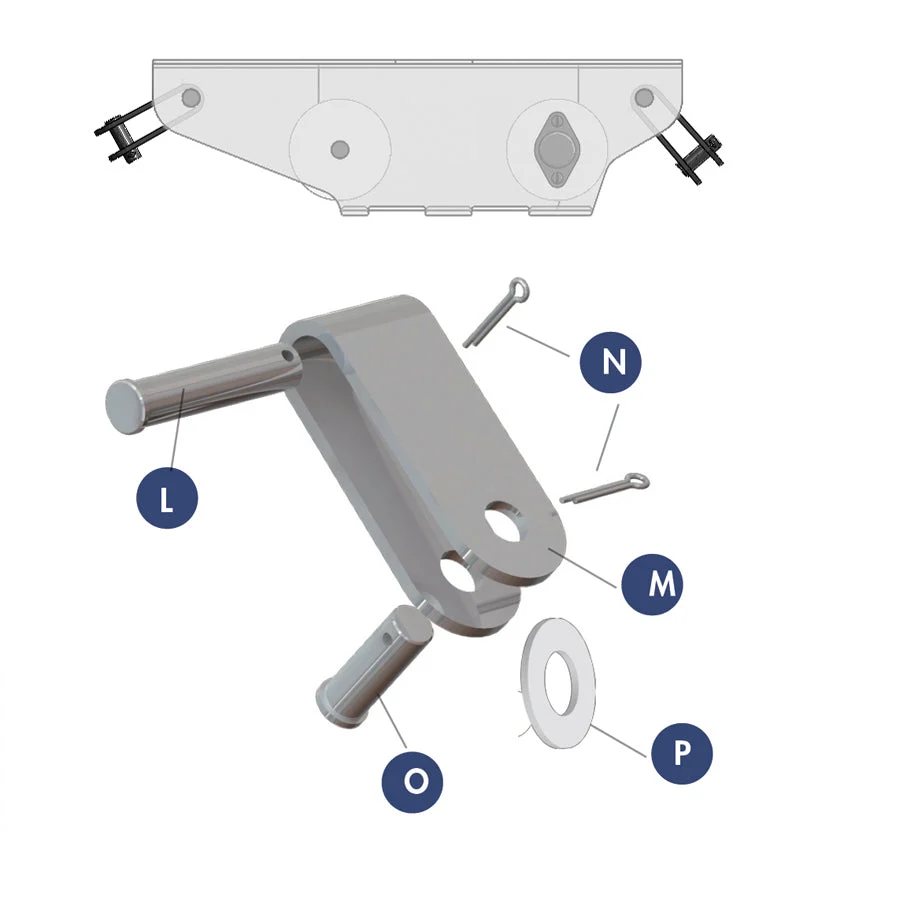 N

L

M

O

P